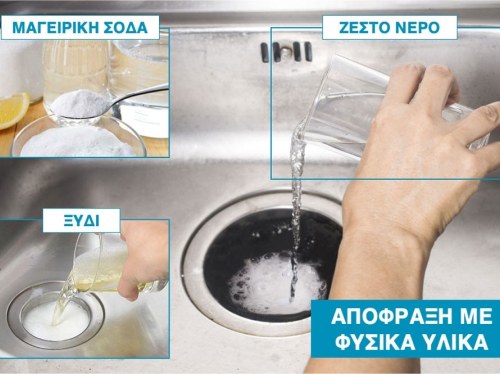 ΜΑΓΕΙΡΙΚΗ ΣΟΔΑ

ΖΕΣΤΟ ΝΕΡΟ

ΞΥΔΙ

ΑΠΟΦΡΑΞΗ ΜΕ ΦΥΣΙΚΑ ΥΛΙΚΑ